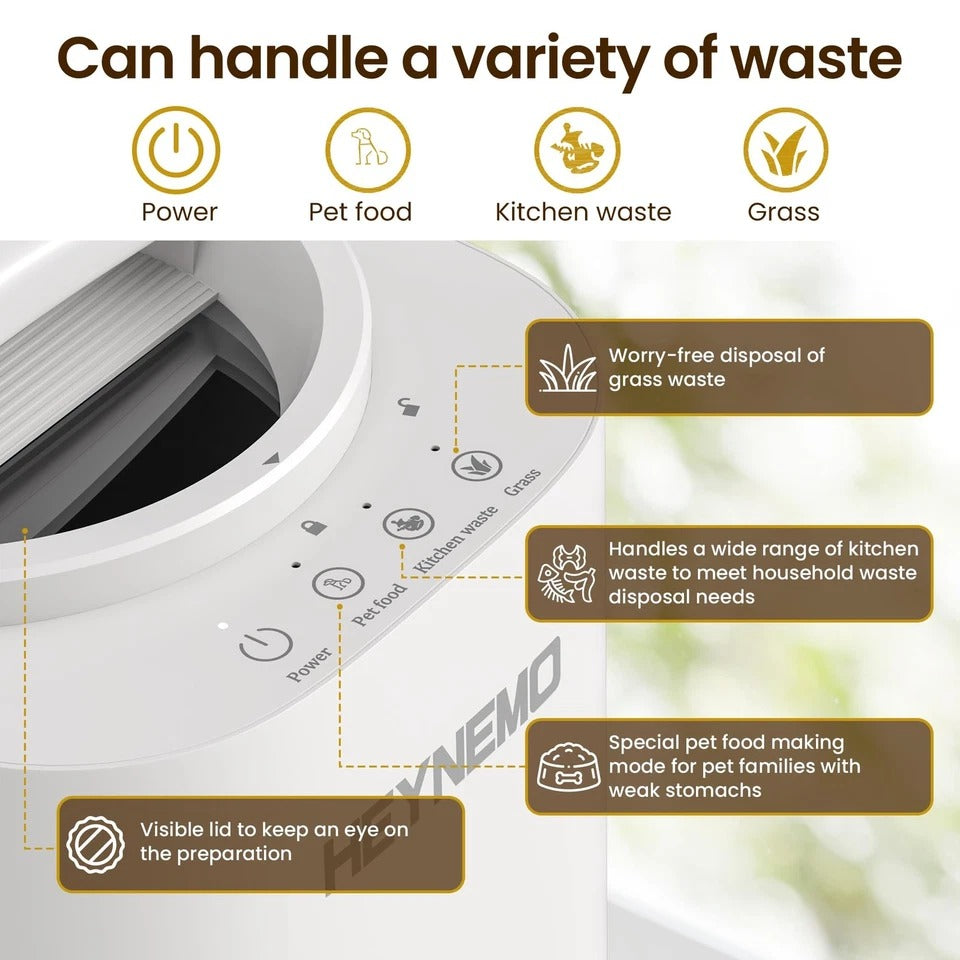 Can handle a variety of waste

Power

Pet food

Kitchen waste

Grass

Worry-free disposal of grass waste

Grass

Kitchen waste

Pet food

Power

Handles a wide range of kitchen waste to meet household waste disposal needs

HEYNEMO

Special pet food making mode for pet families with weak stomachs

Visible lid to keep an eye on the preparation